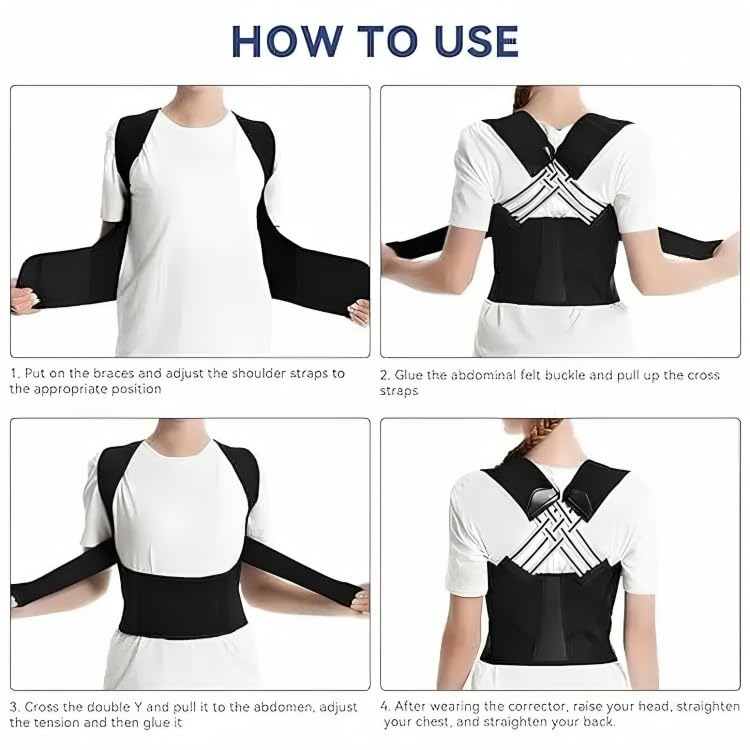 HOW TO USE

1. Put on the braces and adjust the shoulder straps to the appropriate position

2. Glue the abdominal felt buckle and pull up the cross straps

3. Cross the double Y and pull it to the abdomen, adjust the tension and then glue it

4. After wearing the corrector, raise your head, straighten your chest, and straighten your back.