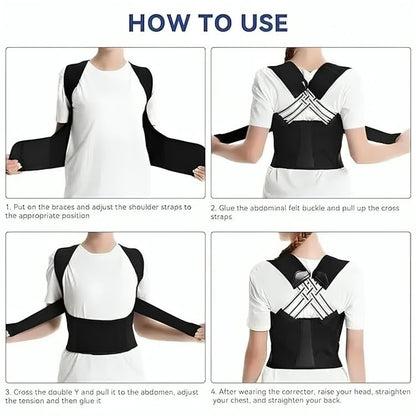 HOW TO USE

1. Put on the braces and adjust the shoulder straps to the appropriate position

2. Glue the abdominal felt buckle and pull up the cross straps

3. Cross the double Y and pull it to the abdomen, adjust the tension and then glue it

4. After wearing the corrector, raise your head, straighten your chest, and straighten your back