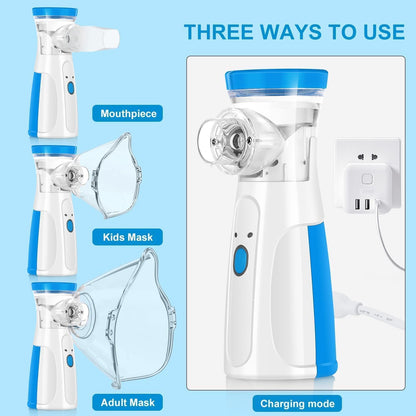 THREE WAYS TO USE

Mouthpiece

Kids Mask

Adult Mask

Charging mode