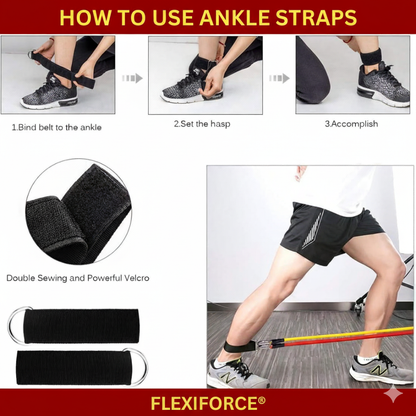 HOW TO USE ANKLE STRAPS

1.Bind belt to the ankle

2.Set the hasp

3.Accomplish

Double Sewing and Powerful Velcro

FLEXIFORCE®