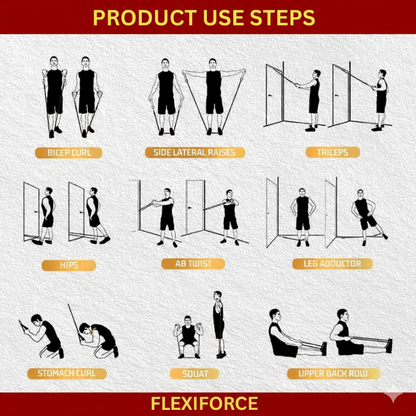 PRODUCT USE STEPS

BICEP CURL

SIDE LATERAL RAISES

TRICEPS

HIPS

AB TWIST

LEG ADDUCTOR

STOMACH CURL

SQUAT

UPPER BACK ROW

FLEXIFORCE